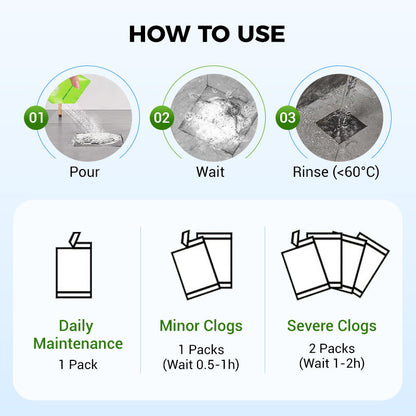 HOW TO USE

01
Pour

02
Wait

03
Rinse (<60°C)

Daily Maintenance
1 Pack

Minor Clogs
1 Packs
(Wait 0.5-1h)

Severe Clogs
2 Packs
(Wait 1-2h)