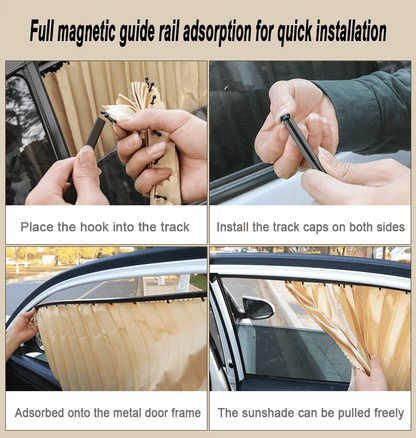 Full magnetic guide rail adsorption for quick installation

Place the hook into the track

Install the track caps on both sides

Adsorbed onto the metal door frame

The sunshade can be pulled freely