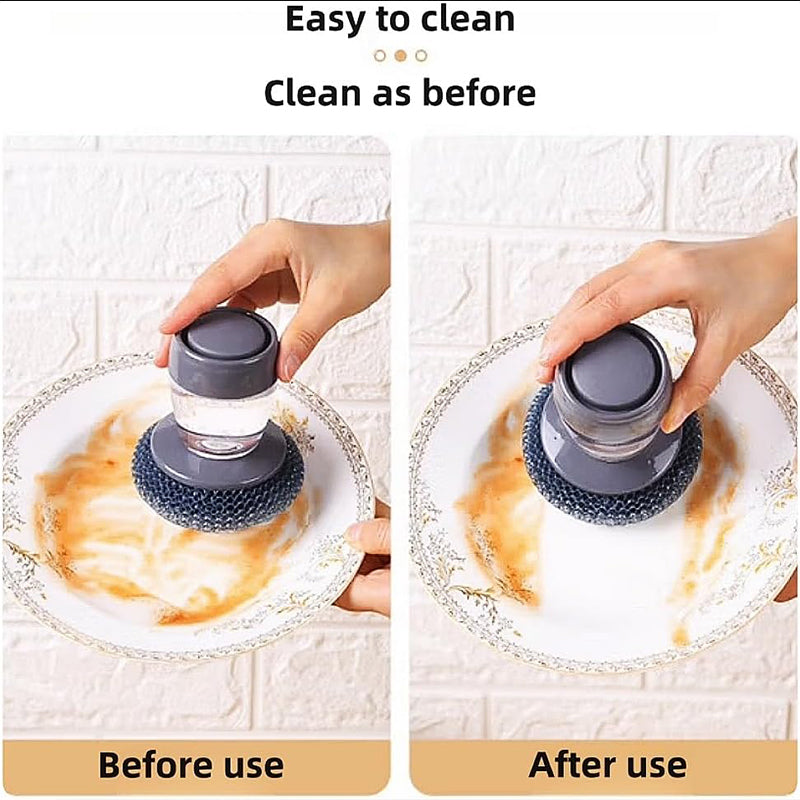 Easy to clean

Clean as before

Before use

After use