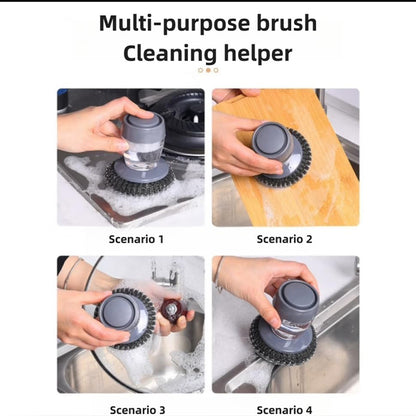 Multi-purpose brush
Cleaning helper

Scenario 1

Scenario 2

Scenario 3

Scenario 4