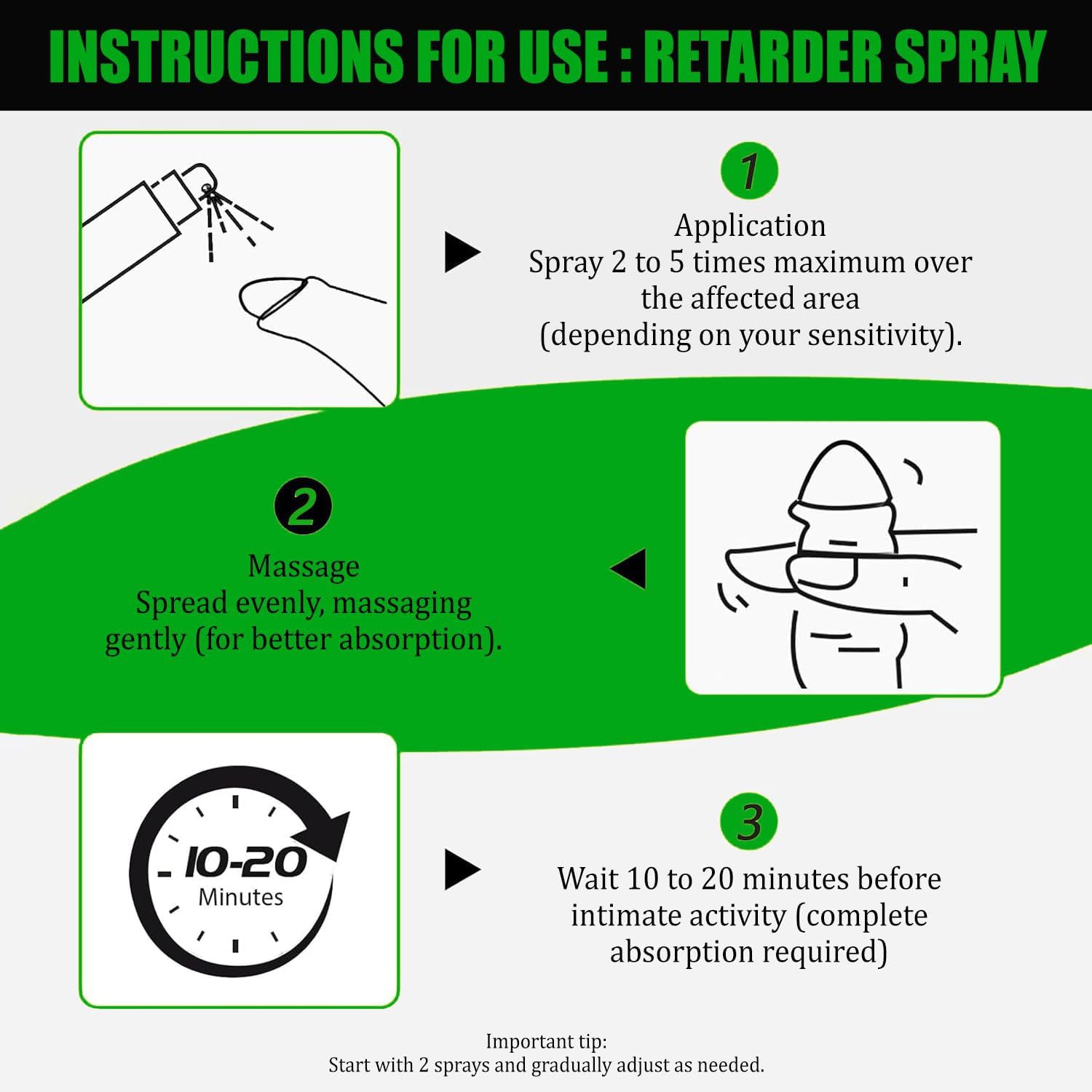 INSTRUCTIONS FOR USE : RETARDER SPRAY

1
Application
Spray 2 to 5 times maximum over the affected area (depending on your sensitivity).

2
Massage
Spread evenly, massaging gently (for better absorption).

10-20
Minutes

3
Wait 10 to 20 minutes before intimate activity (complete absorption required)

Important tip:
Start with 2 sprays and gradually adjust as needed.