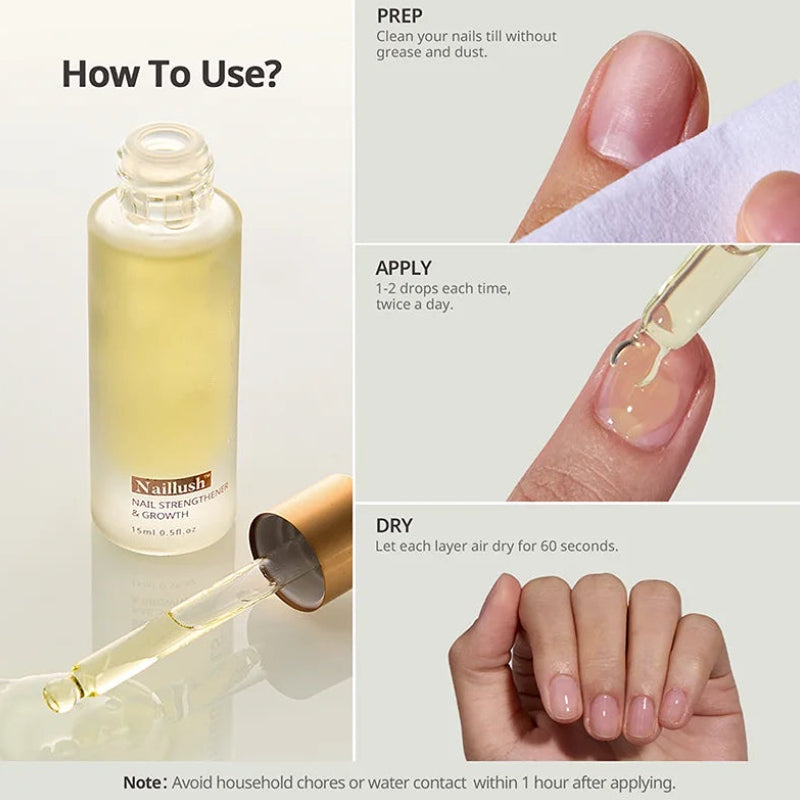 How To Use?

Naillush™
NAIL STRENGTHENER & GROWTH
15ml 0.5fl.oz

PREP
Clean your nails till without grease and dust.

APPLY
1-2 drops each time, twice a day.

DRY
Let each layer air dry for 60 seconds.

Note: Avoid household chores or water contact within 1 hour after applying.